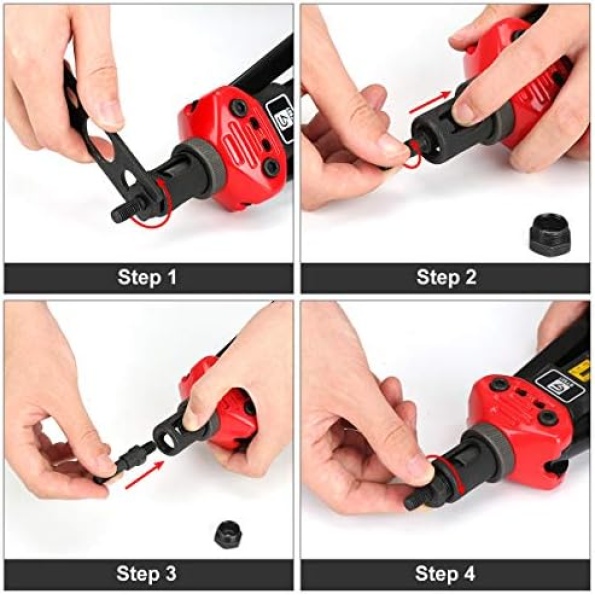 Step 1

Step 2

Step 3

Step 4