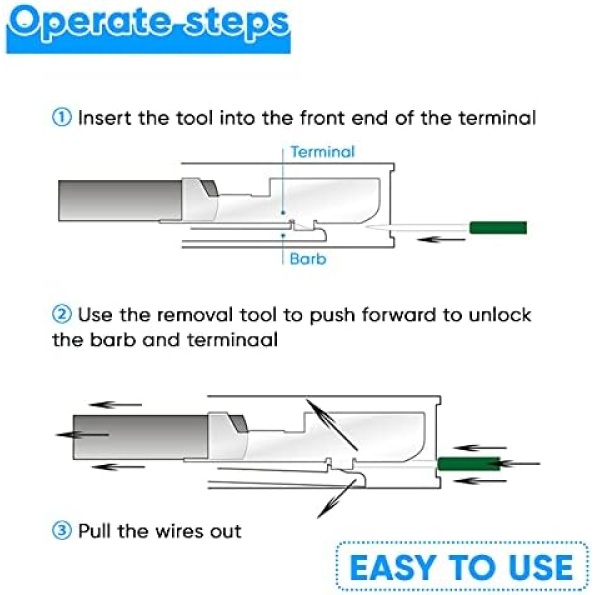 Operate steps

① Insert the tool into the front end of the terminal

Terminal

Barb

② Use the removal tool to push forward to unlock the barb and terminaal

③ Pull the wires out

EASY TO USE